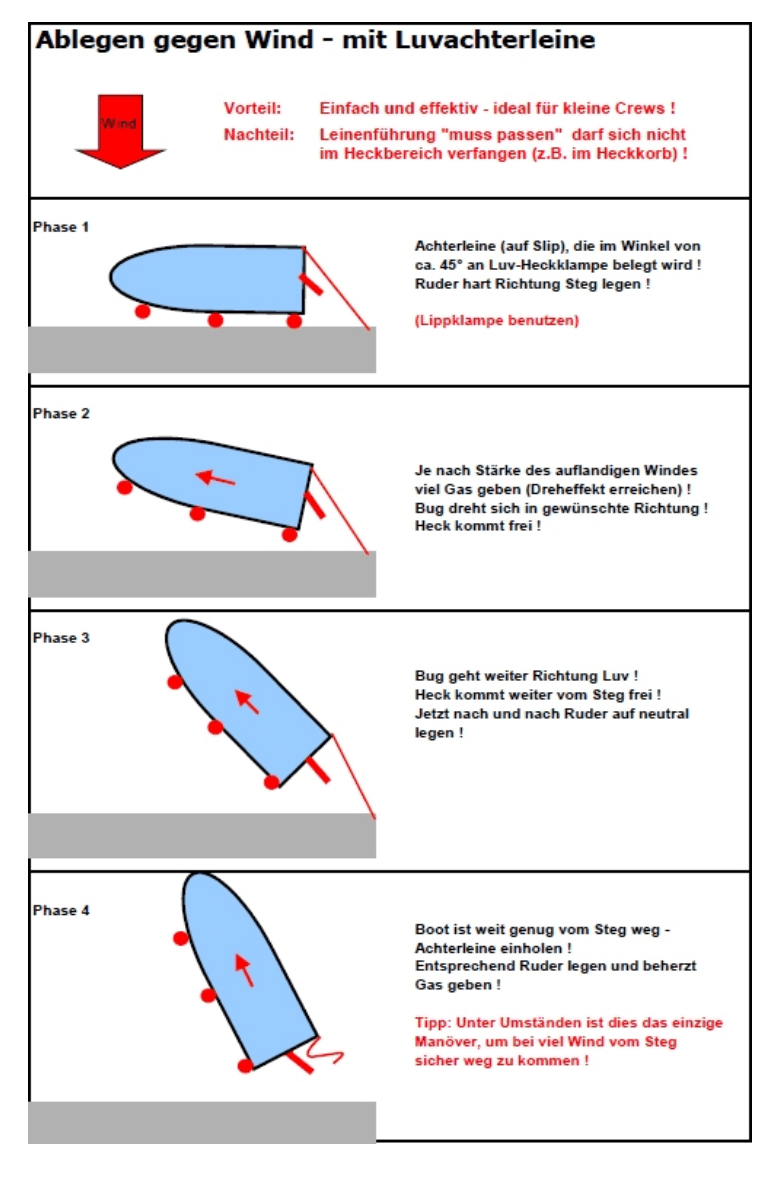 Ablegen gegen Wind - mit Luvachterleine

Wind

Vorteil: Einfach und effektiv - ideal für kleine Crews !

Nachteil: Leinenführung "muss passen" darf sich nicht im Heckbereich verfangen (z.B. im Heckkorb) !

Phase 1

Achterleine (auf Slip), die im Winkel von ca. 45° an Luv-Heckklampe belegt wird ! Ruder hart Richtung Steg legen !

(Lippklampe benutzen)

Phase 2

Je nach Stärke des auflandigen Windes viel Gas geben (Dreheffekt erreichen) ! Bug dreht sich in gewünschte Richtung ! Heck kommt frei !

Phase 3

Bug geht weiter Richtung Luv ! Heck kommt weiter vom Steg frei ! Jetzt nach und nach Ruder auf neutral legen !

Phase 4

Boot ist weit genug vom Steg weg - Achterleine einholen ! Entsprechend Ruder legen und beherzt Gas geben !

Tipp: Unter Umständen ist dies das einzige Manöver, um bei viel Wind vom Steg sicher weg zu kommen !